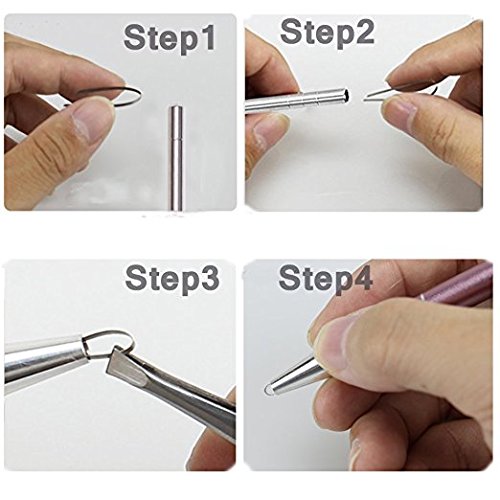 Step1

Step2

Step3

Step4