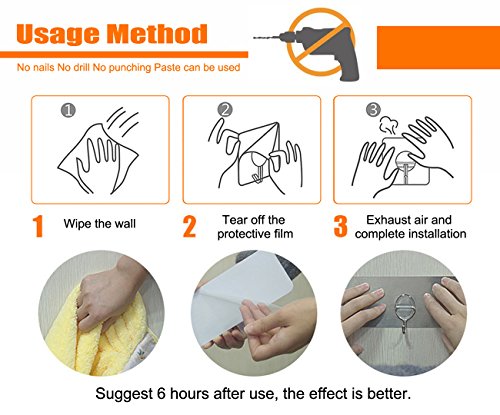 Usage Method

No nails No drill No punching Paste can be used

①

②

③

1 Wipe the wall

2 Tear off the protective film

3 Exhaust air and complete installation

Suggest 6 hours after use, the effect is better.