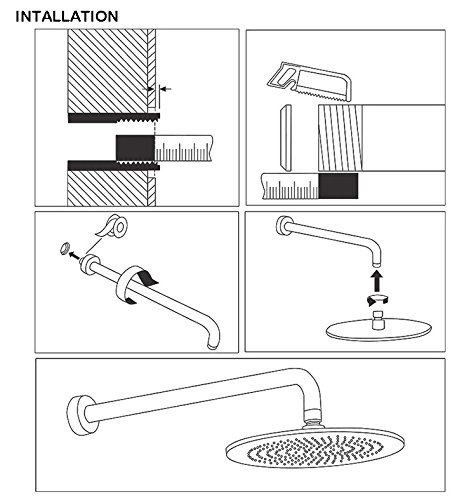 INTALLATION