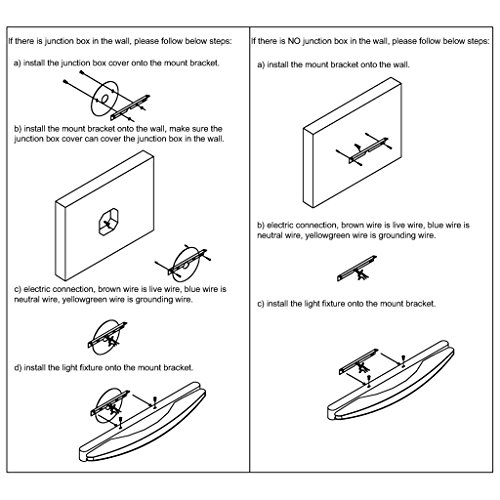 If there is junction box in the wall, please follow below steps:

a) install the junction box cover onto the mount bracket.

b) install the mount bracket onto the wall, make sure the junction box cover can cover the junction box in the wall.

c) electric connection, brown wire is live wire, blue wire is neutral wire, yellowgreen wire is grounding wire.

d) install the light fixture onto the mount bracket.

If there is NO junction box in the wall, please follow below steps:

a) install the mount bracket onto the wall.

b) electric connection, brown wire is live wire, blue wire is neutral wire, yellowgreen wire is grounding wire.

c) install the light fixture onto the mount bracket.