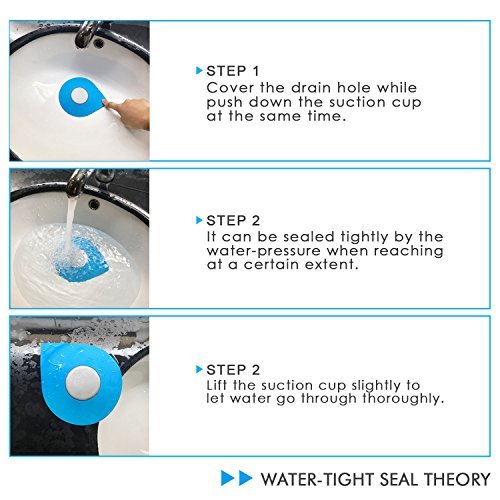 STEP 1
Cover the drain hole while push down the suction cup at the same time.

STEP 2
It can be sealed tightly by the water-pressure when reaching at a certain extent.

STEP 2
Lift the suction cup slightly to let water go through thoroughly.

WATER-TIGHT SEAL THEORY