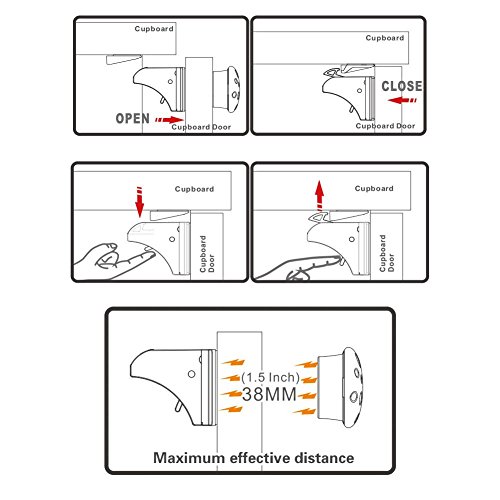 Cupboard

OPEN

Cupboard Door

Cupboard

CLOSE

Cupboard Door

Cupboard

Cupboard Door

Cupboard

Cupboard Door

(1.5 Inch)
38MM

Maximum effective distance