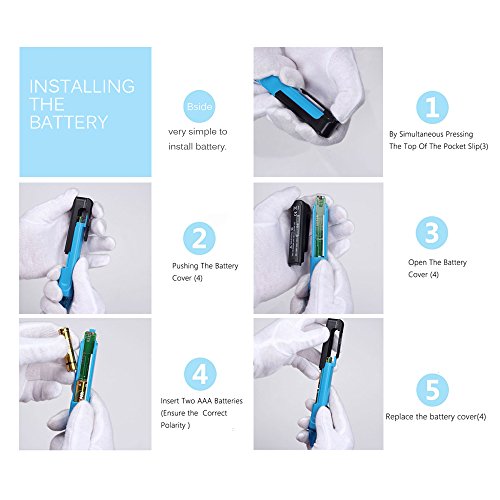 INSTALLING THE BATTERY

Bside

very simple to install battery.

1

By Simultaneous Pressing The Top Of The Pocket Slip(3)

2

Pushing The Battery Cover (4)

3

Open The Battery Cover (4)

4

Insert Two AAA Batteries (Ensure the Correct Polarity )

5

Replace the battery cover(4)