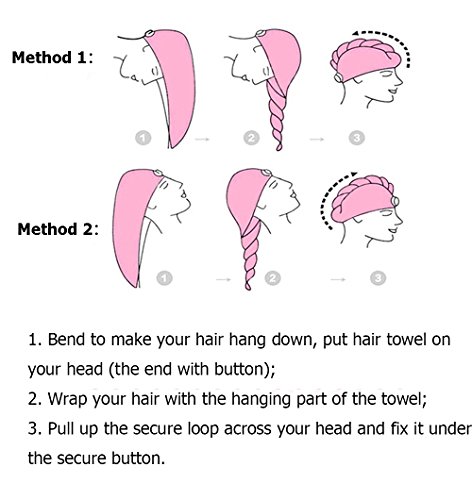 Method 1:

1 → 2 → 3

Method 2:

1 → 2 → 3

1. Bend to make your hair hang down, put hair towel on your head (the end with button);
2. Wrap your hair with the hanging part of the towel;
3. Pull up the secure loop across your head and fix it under the secure button.