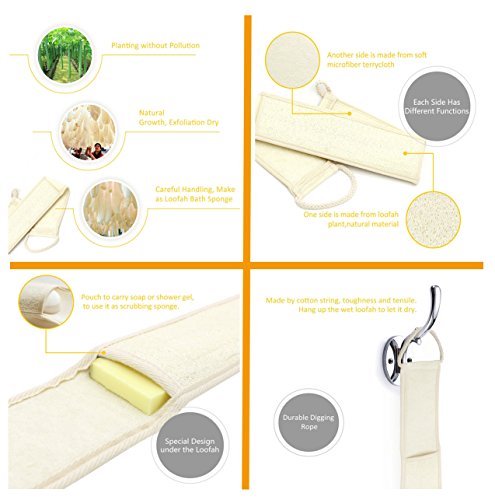 Planting without Pollution

Natural
Growth, Exfoliation Dry

Careful Handling, Make as Loofah Bath Sponge

Another side is made from soft microfiber terrycloth

Each Side Has Different Functions

One side is made from loofah plant,natural material

Pouch to carry soap or shower gel, to use it as scrubbing sponge.

Special Design under the Loofah

Made by cotton string, toughness and tensile. Hang up the wet loofah to let it dry.

Durable Digging Rope