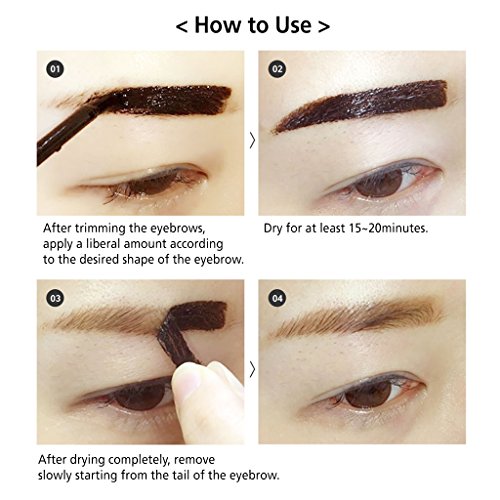 < How to Use >

01

After trimming the eyebrows, apply a liberal amount according to the desired shape of the eyebrow.

02

Dry for at least 15~20minutes.

03

After drying completely, remove slowly starting from the tail of the eyebrow.

04