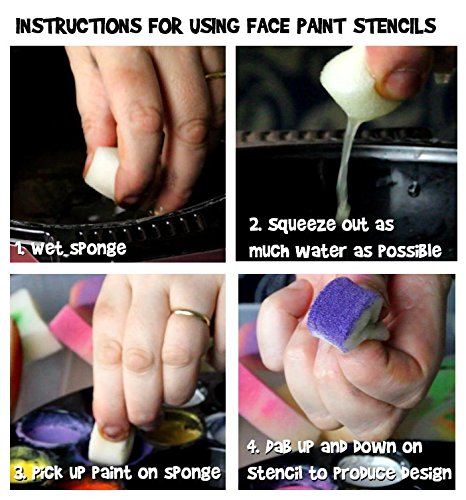 INSTRUCTIONS FOR USING FACE PAINT STENCILS

1. Wet sponge

2. Squeeze out as much water as possible

3. Pick up paint on sponge

4. Dab up and down on stencil to produce design