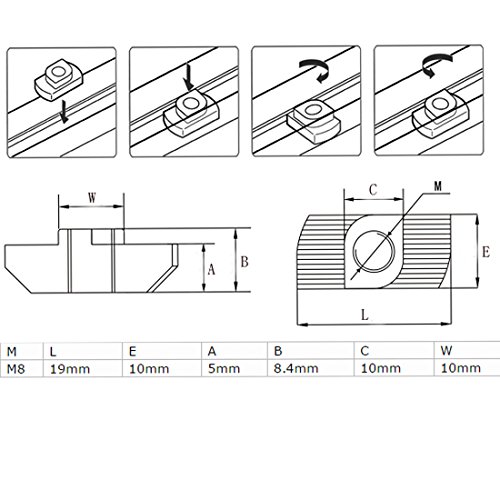 W

A

B

C

M

E

L

| M | L | E | A | B | C | W |
|---|---|---|---|---|---|---|
| M8 | 19mm | 10mm | 5mm | 8.4mm | 10mm | 10mm |