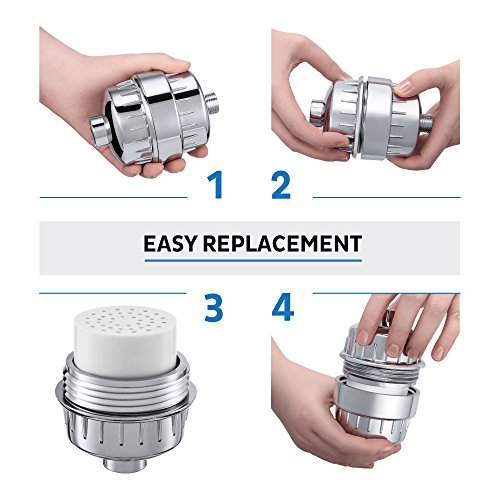 1 2

EASY REPLACEMENT

3 4