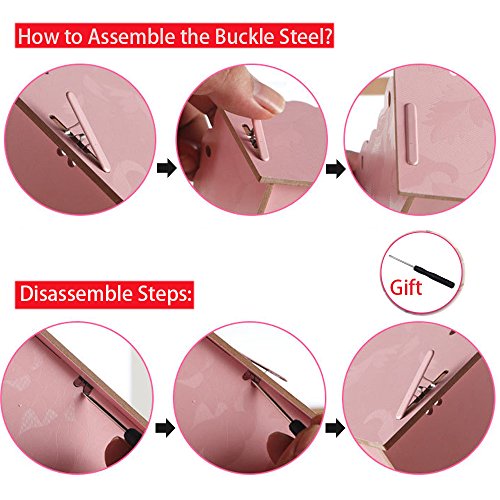 How to Assemble the Buckle Steel?

Gift

Disassemble Steps: