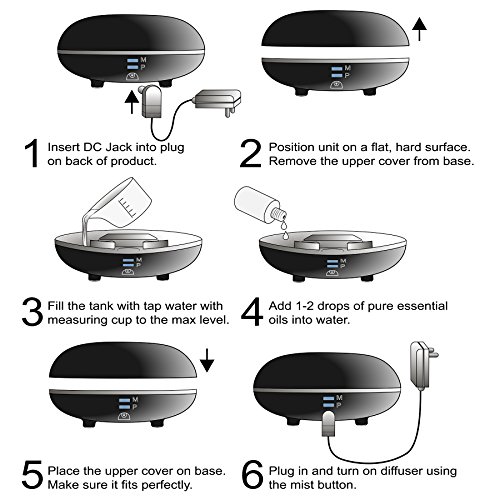 M
P

M
P

1 Insert DC Jack into plug on back of product.

2 Position unit on a flat, hard surface. Remove the upper cover from base.

M
P

M
P

3 Fill the tank with tap water with measuring cup to the max level.

4 Add 1-2 drops of pure essential oils into water.

M
P

M
P

5 Place the upper cover on base. Make sure it fits perfectly.

6 Plug in and turn on diffuser using the mist button.