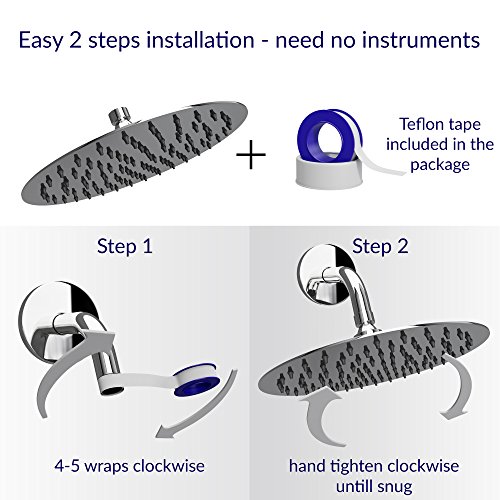 Easy 2 steps installation - need no instruments

+

Teflon tape included in the package

Step 1

4-5 wraps clockwise

Step 2

hand tighten clockwise untill snug