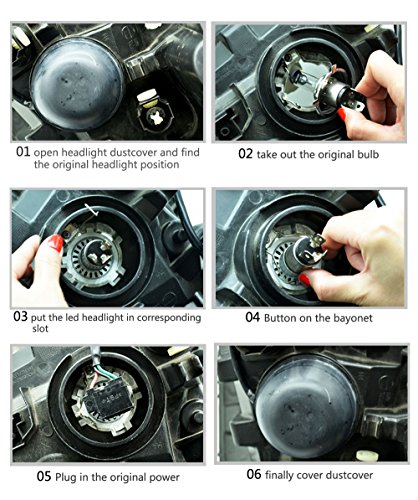 01 open headlight dustcover and find the original headlight position

02 take out the original bulb

03 put the led headlight in corresponding slot

04 Button on the bayonet

05 Plug in the original power

06 finally cover dustcover