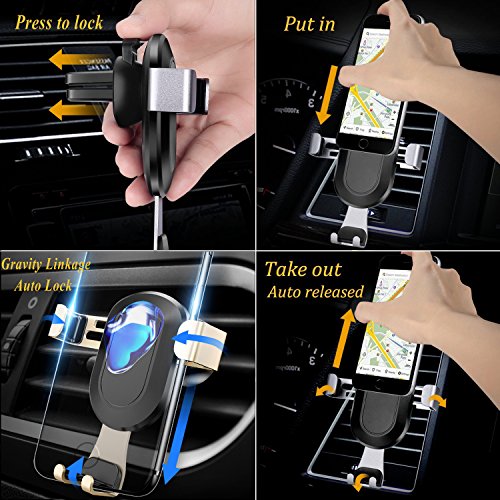 Press to lock

Put in

Gravity Linkage
Auto Lock

Take out
Auto released