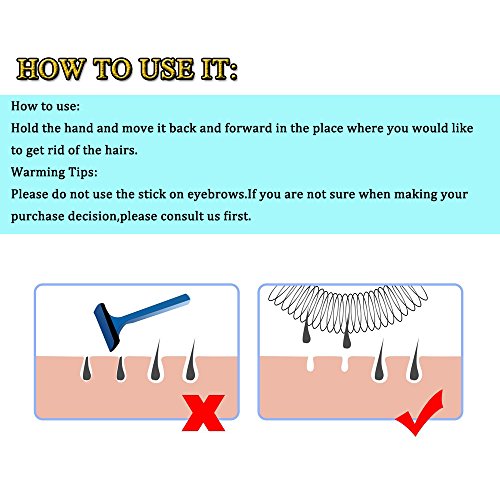 HOW TO USE IT:

How to use:
Hold the hand and move it back and forward in the place where you would like to get rid of the hairs.
Warming Tips:
Please do not use the stick on eyebrows.If you are not sure when making your purchase decision,please consult us first.