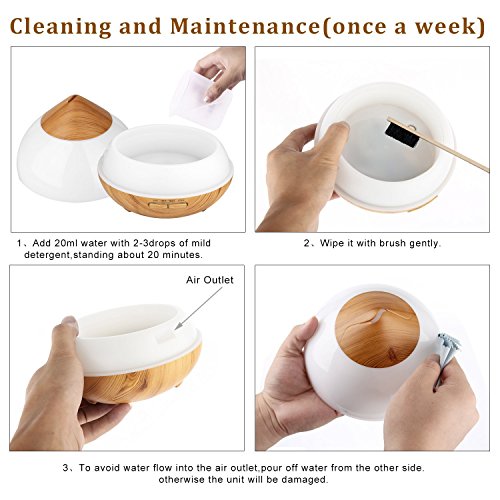 Cleaning and Maintenance(once a week)

1、Add 20ml water with 2-3drops of mild detergent,standing about 20 minutes.

2、Wipe it with brush gently.

Air Outlet

3、To avoid water flow into the air outlet,pour off water from the other side. otherwise the unit will be damaged.