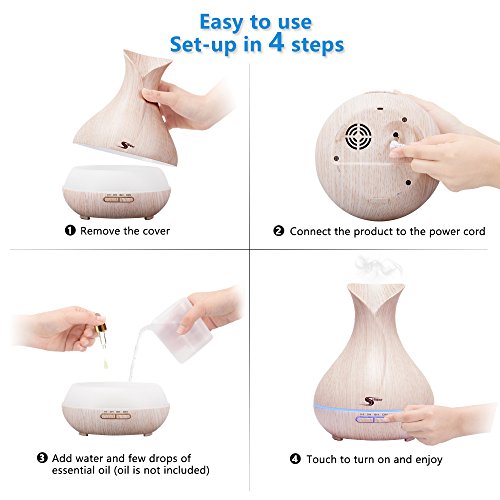 Easy to use
Set-up in 4 steps

❶ Remove the cover

❷ Connect the product to the power cord

❸ Add water and few drops of essential oil (oil is not included)

❹ Touch to turn on and enjoy