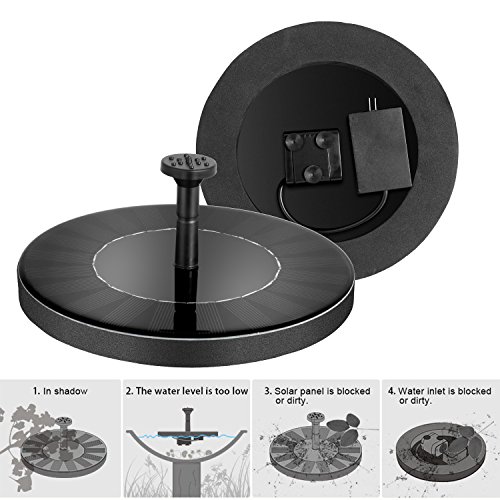 1. In shadow

2. The water level is too low

3. Solar panel is blocked or dirty.

4. Water inlet is blocked or dirty.