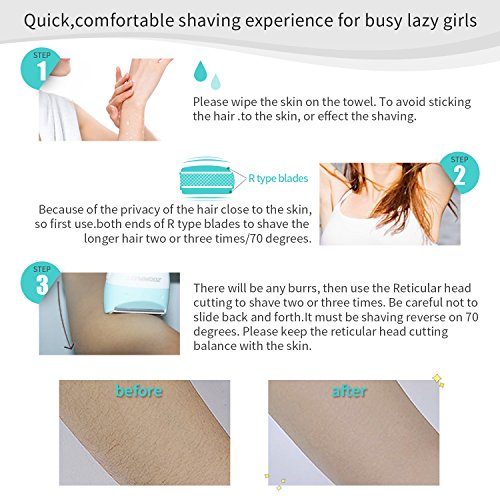 Quick,comfortable shaving experience for busy lazy girls

STEP
1

Please wipe the skin on the towel. To avoid sticking the hair .to the skin, or effect the shaving.

R type blades

STEP
2

Because of the privacy of the hair close to the skin, so first use.both ends of R type blades to shave the longer hair two or three times/70 degrees.

STEP
3

There will be any burrs, then use the Reticular head cutting to shave two or three times. Be careful not to slide back and forth.It must be shaving reverse on 70 degrees. Please keep the reticular head cutting balance with the skin.

before

after