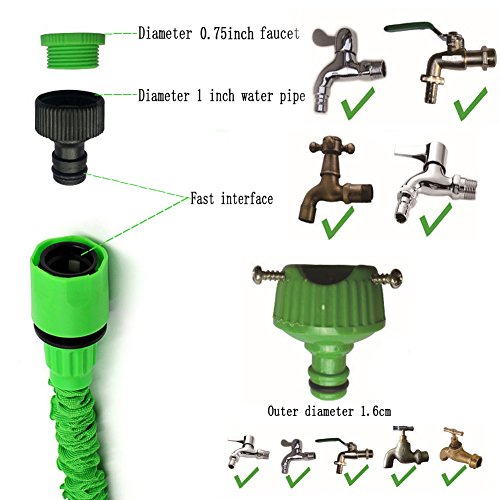 Diameter 0.75inch faucet

Diameter 1 inch water pipe

Fast interface

Outer diameter 1.6cm