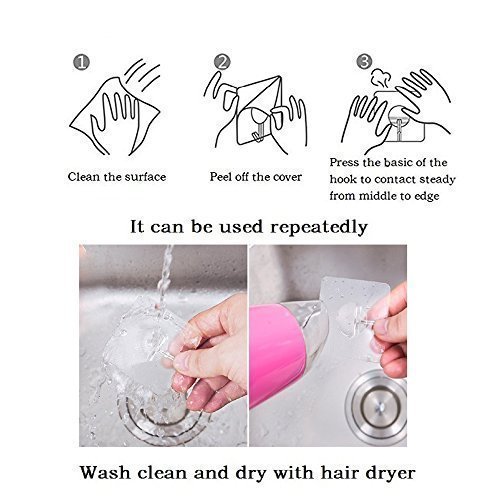 ①

Clean the surface

②

Peel off the cover

③

Press the basic of the hook to contact steady from middle to edge

It can be used repeatedly

Wash clean and dry with hair dryer