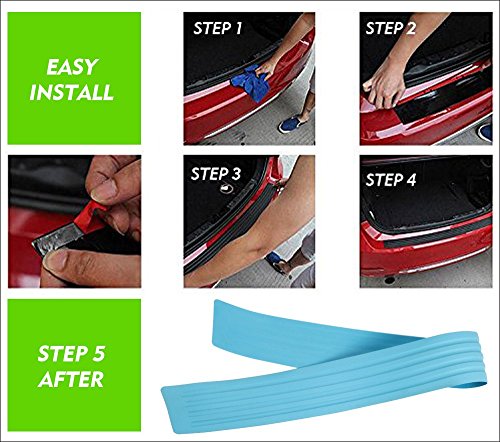 EASY INSTALL

STEP 1

STEP 2

STEP 3

STEP 4

STEP 5 AFTER