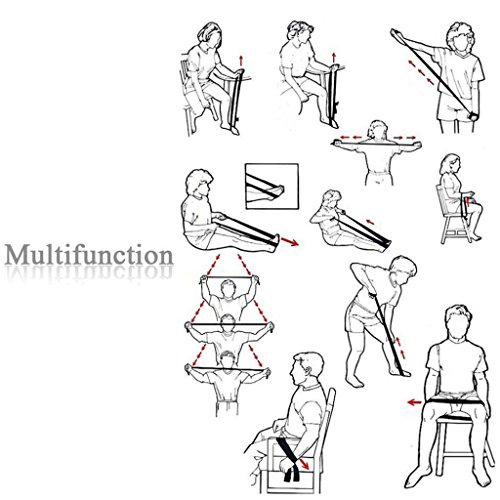 Multifunction