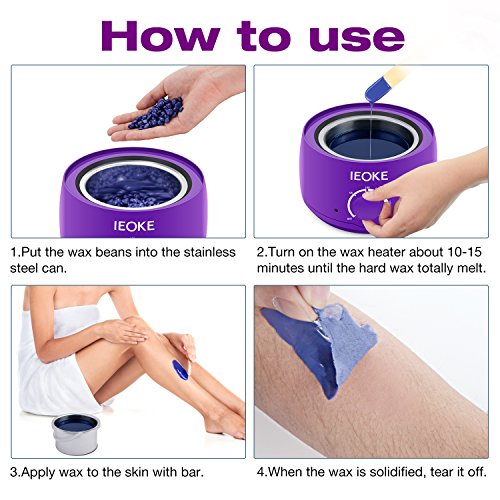 How to use

IEOKE

1.Put the wax beans into the stainless steel can.

IEOKE

2.Turn on the wax heater about 10-15 minutes until the hard wax totally melt.

3.Apply wax to the skin with bar.

4.When the wax is solidified, tear it off.