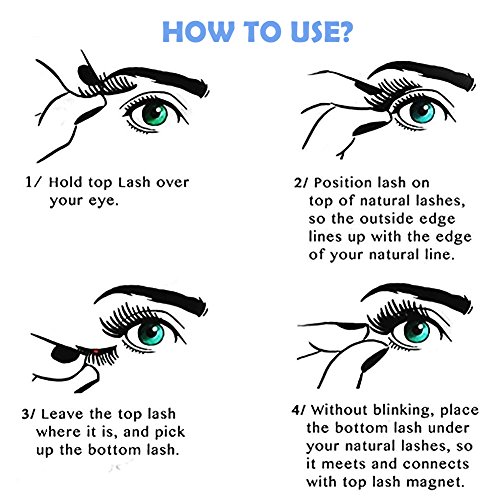 HOW TO USE?

1/ Hold top Lash over your eye.

2/ Position lash on top of natural lashes, so the outside edge lines up with the edge of your natural line.

3/ Leave the top lash where it is, and pick up the bottom lash.

4/ Without blinking, place the bottom lash under your natural lashes, so it meets and connects with top lash magnet.