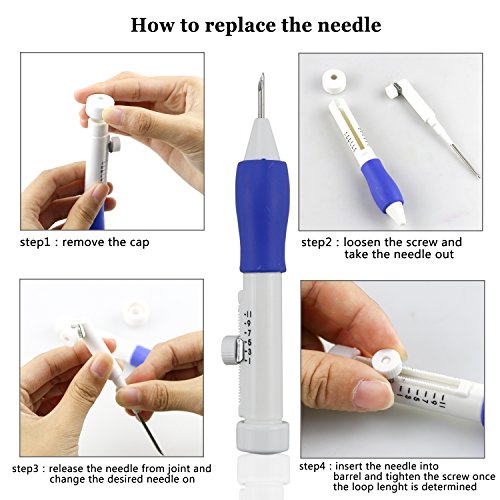 How to replace the needle

step1 : remove the cap

step2 : loosen the screw and take the needle out

-11
-9
-7
-5
-3
-1

step3 : release the needle from joint and change the desired needle on

step4 : insert the needle into barrel and tighten the screw once the loop lenght is determined