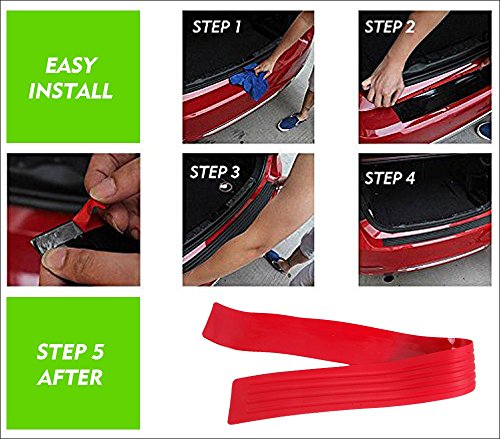 EASY INSTALL

STEP 1

STEP 2

STEP 3

STEP 4

STEP 5 AFTER