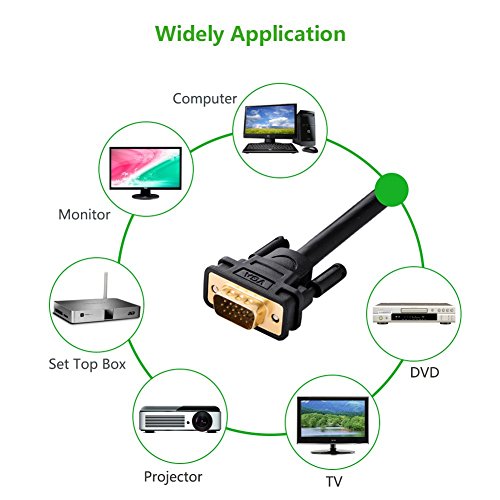 Widely Application

Computer

Monitor

VGA

Set Top Box

DVD

Projector

TV