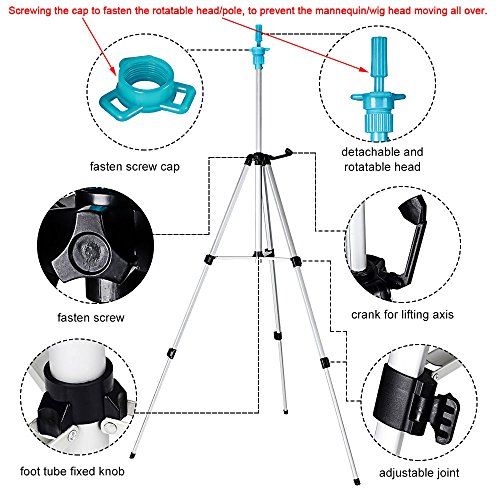 Screwing the cap to fasten the rotatable head/pole, to prevent the mannequin/wig head moving all over.

fasten screw cap

detachable and rotatable head

fasten screw

crank for lifting axis

foot tube fixed knob

adjustable joint