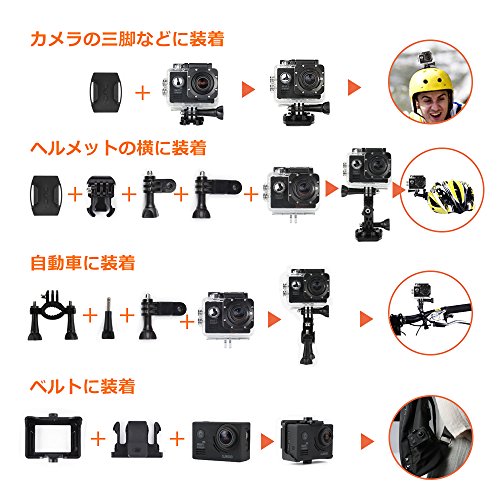 カメラの三脚などに装着

ヘルメットの横に装着

自動車に装着

ベルトに装着