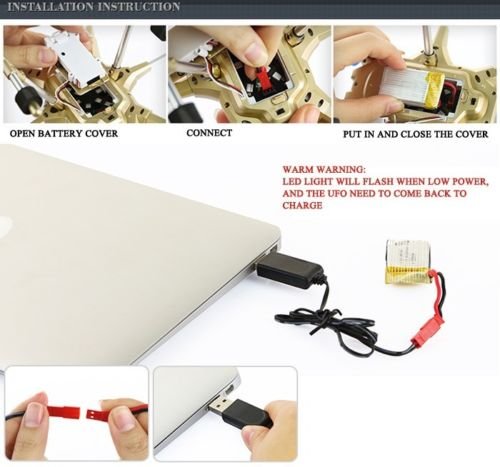 INSTALLATION INSTRUCTION

OPEN BATTERY COVER

CONNECT

PUT IN AND CLOSE THE COVER

WARM WARNING:
LED LIGHT WILL FLASH WHEN LOW POWER, AND THE UFO NEED TO COME BACK TO CHARGE