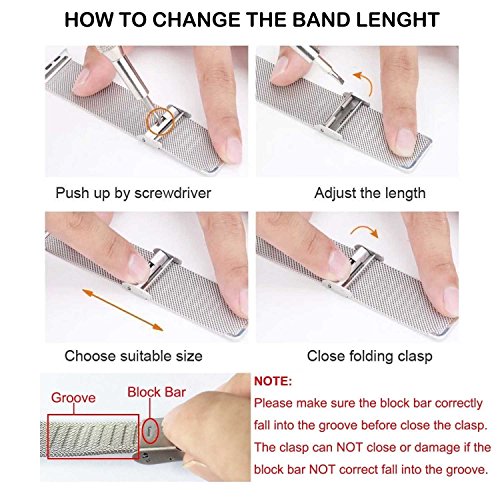 HOW TO CHANGE THE BAND LENGHT

Push up by screwdriver

Adjust the length

Choose suitable size

Close folding clasp

Groove

Block Bar

NOTE:
Please make sure the block bar correctly fall into the groove before close the clasp. The clasp can NOT close or damage if the block bar NOT correct fall into the groove.