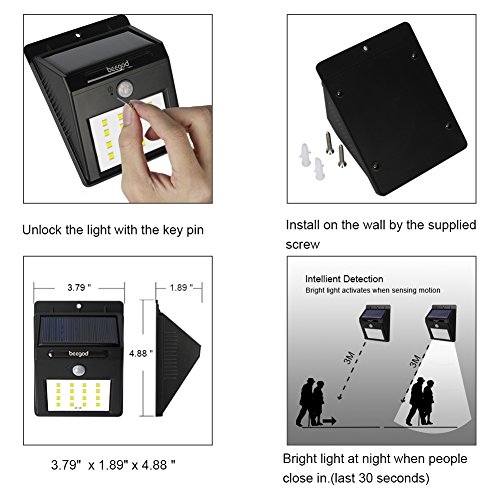 beegod

Unlock the light with the key pin

Install on the wall by the supplied screw

3.79 "

1.89 "

4.88 "

beegod

3.79" x 1.89" x 4.88 "

Intellient Detection

Bright light activates when sensing motion

3M

3M

Bright light at night when people close in.(last 30 seconds)