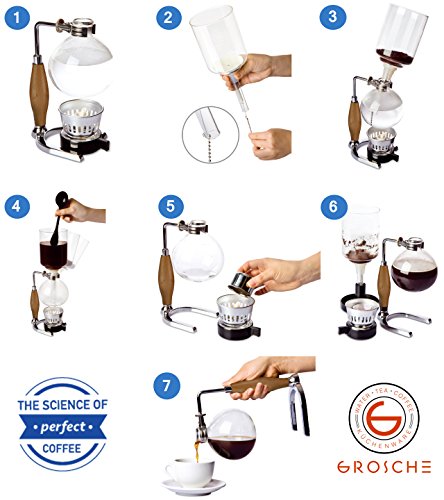 1

2

3

4

5

6

7

THE SCIENCE OF
• perfect •
COFFEE

WATER • TEA • COFFEE
KÜCHENWARE

GROSCHE