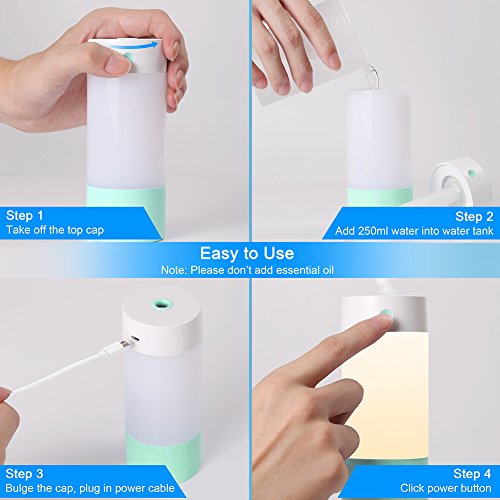 Step 1
Take off the top cap

Step 2
Add 250ml water into water tank

Easy to Use
Note: Please don't add essential oil

Step 3
Bulge the cap, plug in power cable

Step 4
Click power button