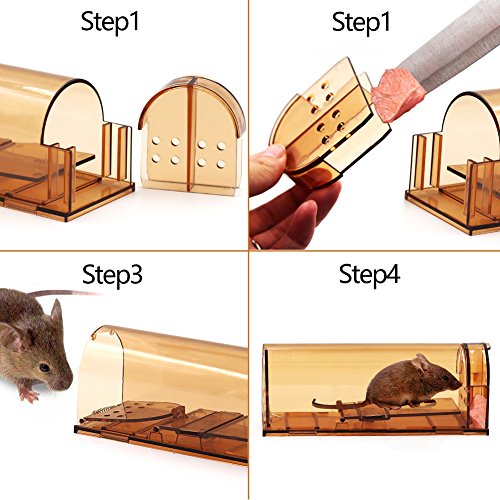 Step1

Step1

Step3

Step4