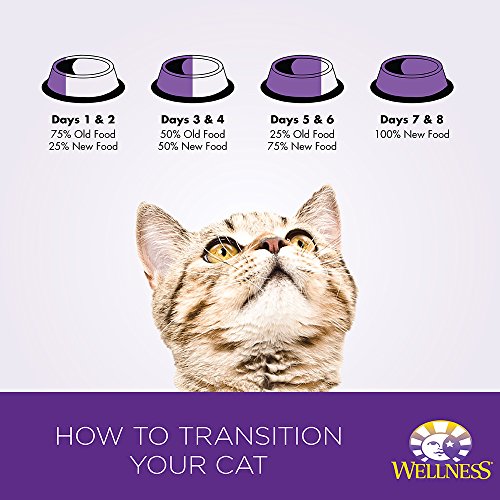 Days 1 & 2
75% Old Food
25% New Food

Days 3 & 4
50% Old Food
50% New Food

Days 5 & 6
25% Old Food
75% New Food

Days 7 & 8
100% New Food

HOW TO TRANSITION
YOUR CAT

WELLNESS