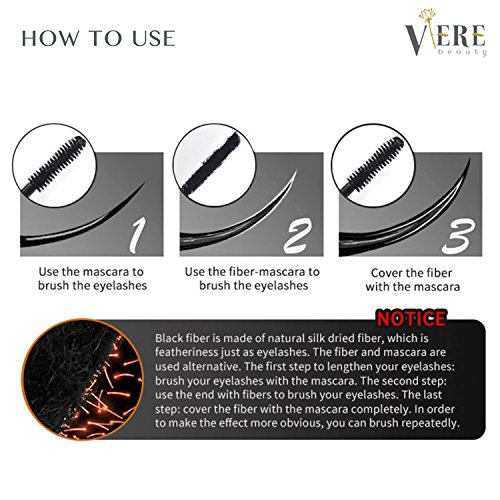 HOW TO USE

VIERE
beauty

1

Use the mascara to brush the eyelashes

2

Use the fiber-mascara to brush the eyelashes

3

Cover the fiber with the mascara

NOTICE

Black fiber is made of natural silk dried fiber, which is featheriness just as eyelashes. The fiber and mascara are used alternative. The first step to lengthen your eyelashes: brush your eyelashes with the mascara. The second step: use the end with fibers to brush your eyelashes. The last step: cover the fiber with the mascara completely. In order to make the effect more obvious, you can brush repeatedly.