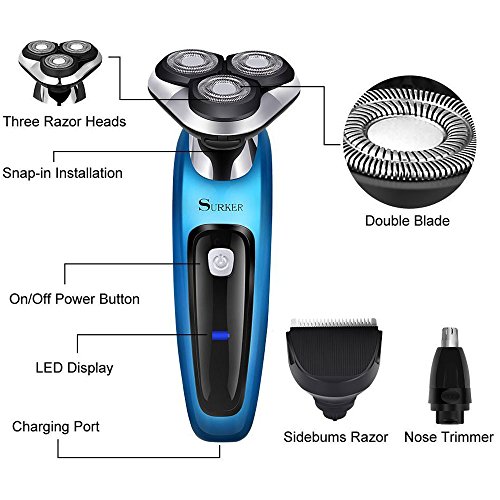 Three Razor Heads

Snap-in Installation

SURKER

Double Blade

On/Off Power Button

LED Display

Charging Port

Sidebums Razor

Nose Trimmer