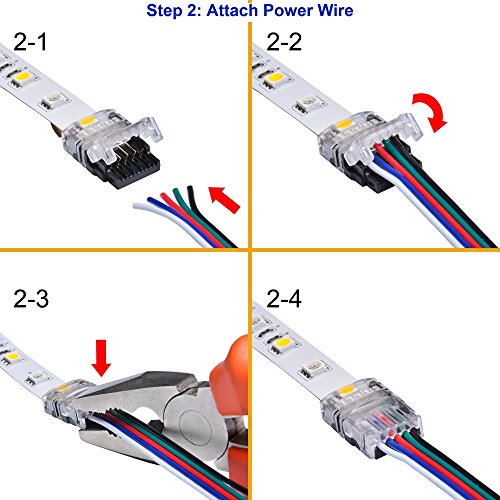 Step 2: Attach Power Wire

2-1

2-2

2-3

2-4