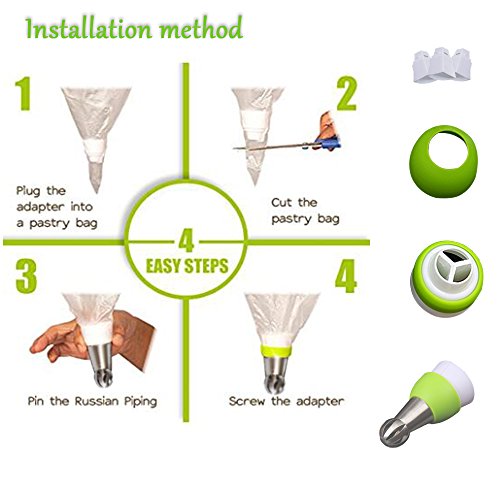 Installation method

1

Plug the adapter into a pastry bag

2

Cut the pastry bag

4
EASY STEPS

3

Pin the Russian Piping

4

Screw the adapter