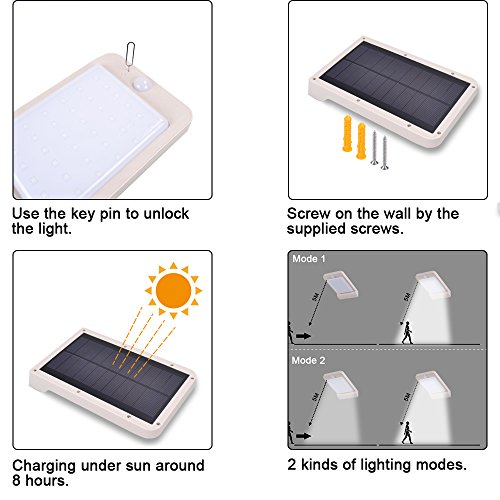 Use the key pin to unlock the light.

Screw on the wall by the supplied screws.

Charging under sun around 8 hours.

Mode 1

5M

5M

Mode 2

5M

5M

2 kinds of lighting modes.