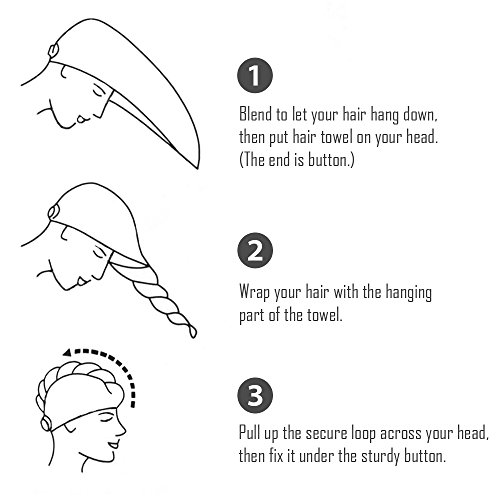 1

Blend to let your hair hang down, then put hair towel on your head. (The end is button.)

2

Wrap your hair with the hanging part of the towel.

3

Pull up the secure loop across your head, then fix it under the sturdy button.