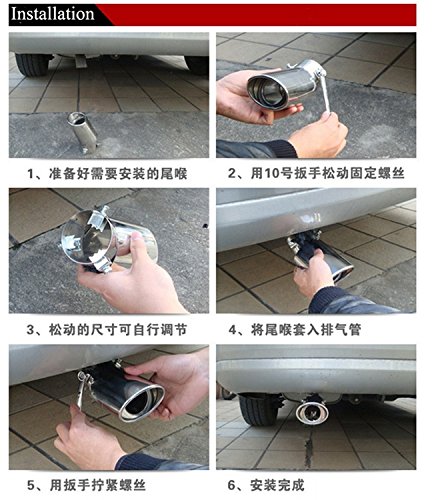 Installation

1、准备好需要安装的尾喉

2、用10号扳手松动固定螺丝

3、松动的尺寸可自行调节

4、将尾喉套入排气管

5、用扳手拧紧螺丝

6、安装完成