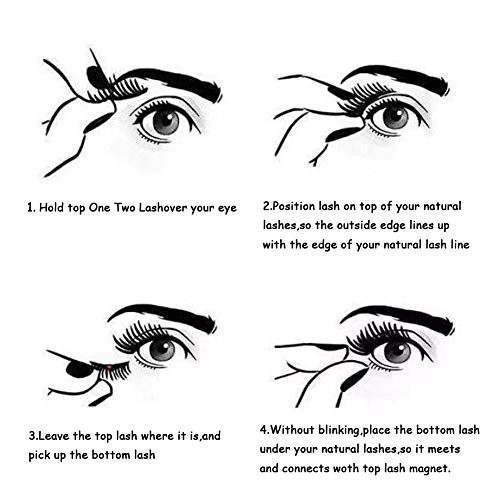 1. Hold top One Two Lashover your eye

2.Position lash on top of your natural lashes,so the outside edge lines up with the edge of your natural lash line

3.Leave the top lash where it is,and pick up the bottom lash

4.Without blinking,place the bottom lash under your natural lashes,so it meets and connects woth top lash magnet.