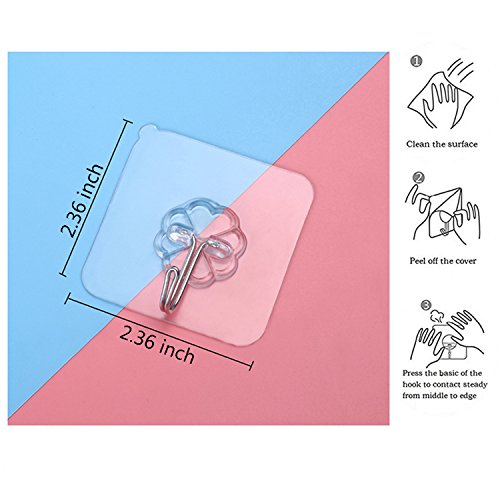 2.36 inch

2.36 inch

①

Clean the surface

②

Peel off the cover

③

Press the basic of the hook to contact steady from middle to edge